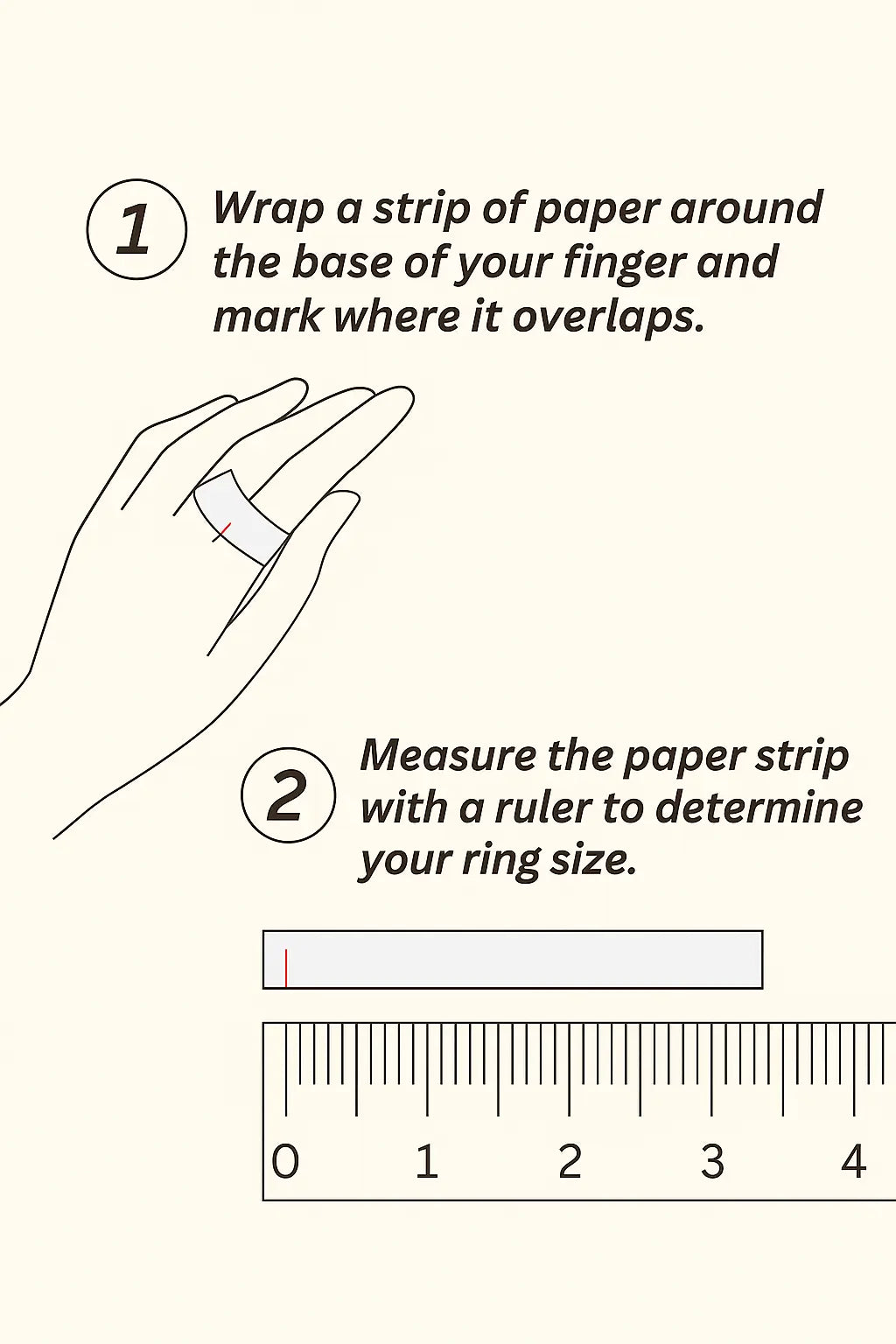 1 Wrap a strip of paper around the base of your finger and mark where it overlaps.

2 Measure the paper strip with a ruler to determine your ring size.

0 1 2 3 4